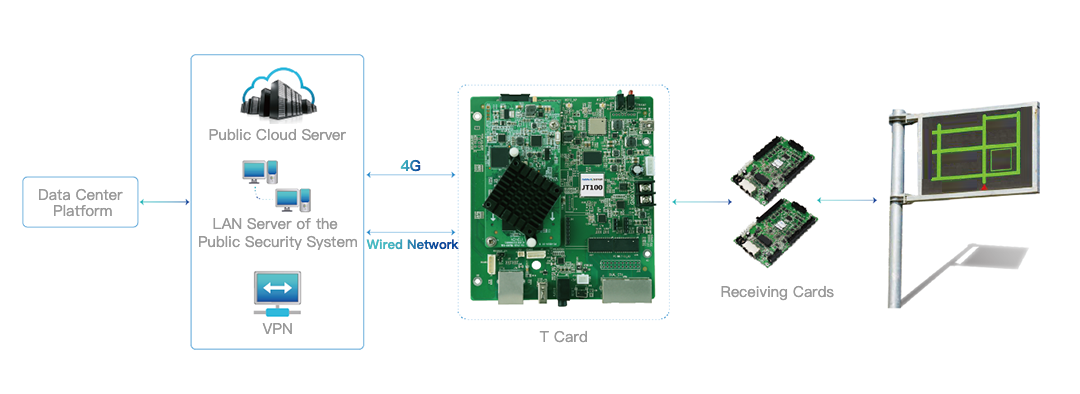 Data Center Platform

Public Cloud Server

LAN Server of the Public Security System

VPN

4G

Wired Network

JT100

T Card

Receiving Cards